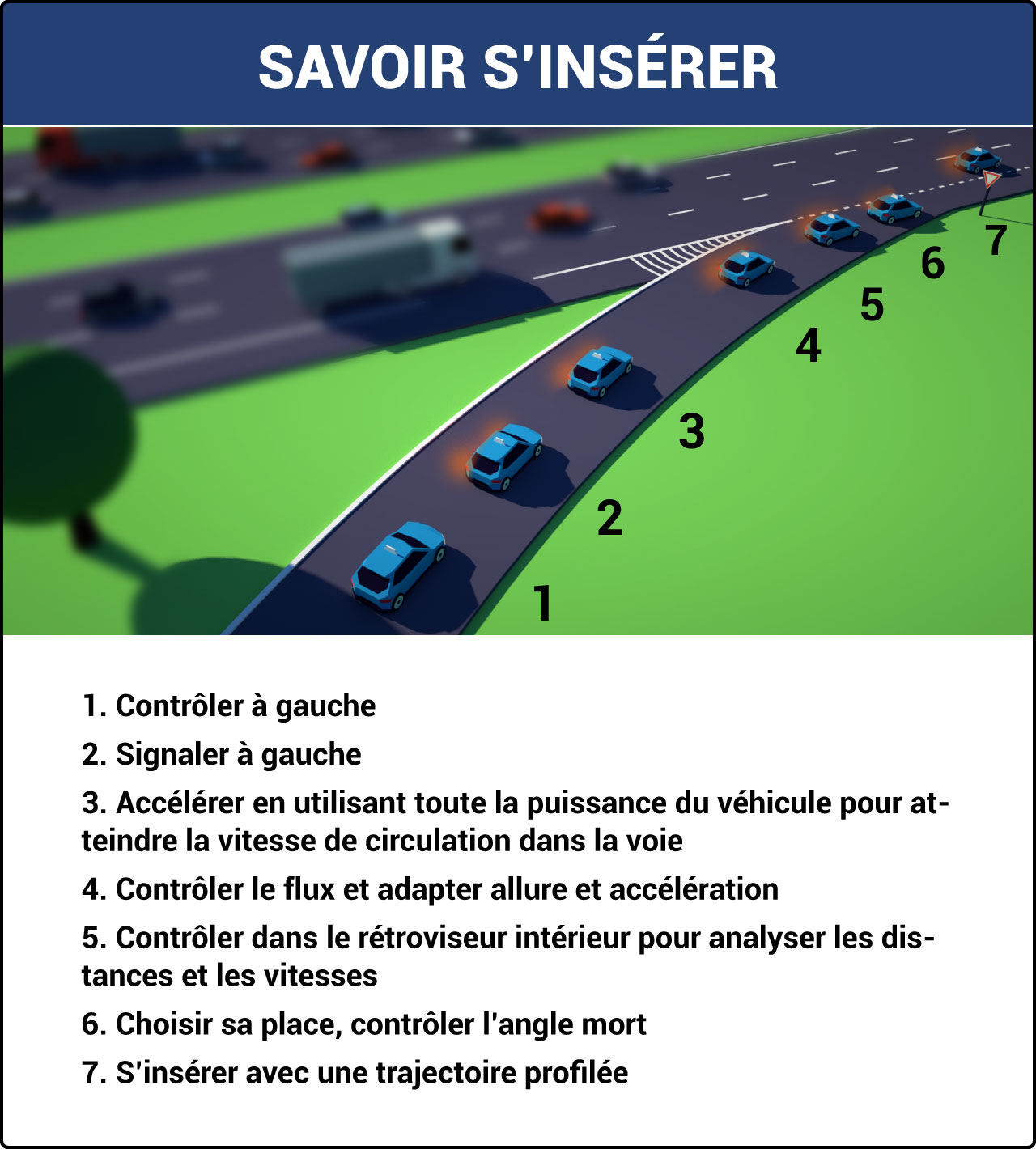 SAVOIR S'INSÉRER

7
6
5
4
3
2
1

1. Contrôler à gauche

2. Signaler à gauche

3. Accélérer en utilisant toute la puissance du véhicule pour atteindre la vitesse de circulation dans la voie

4. Contrôler le flux et adapter allure et accélération

5. Contrôler dans le rétroviseur intérieur pour analyser les distances et les vitesses

6. Choisir sa place, contrôler l'angle mort

7. S'insérer avec une trajectoire profilée